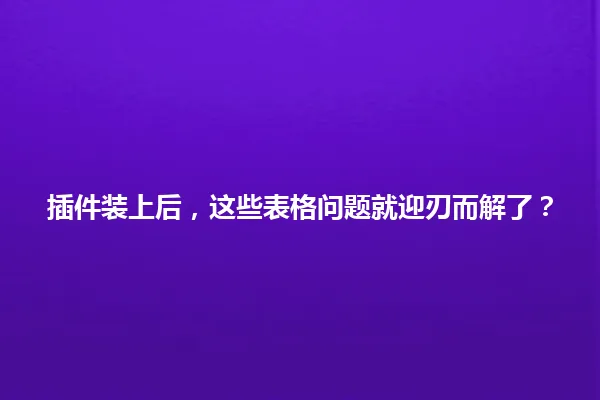 插件装上后，这些表格问题就迎刃而解了？